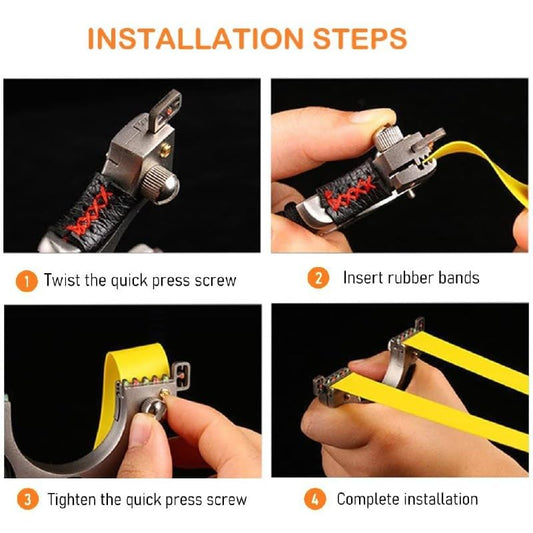 INSTALLATION STEPS

1 Twist the quick press screw

2 Insert rubber bands

3 Tighten the quick press screw

4 Complete installation