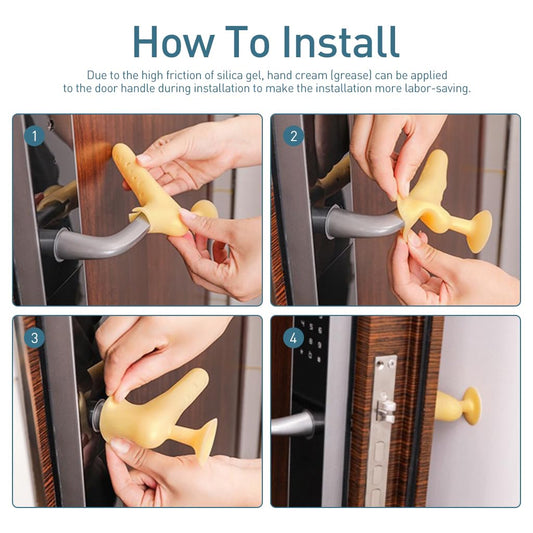 How To Install

Due to the high friction of silica gel, hand cream (grease) can be applied to the door handle during installation to make the installation more labor-saving.

1

2

3

4