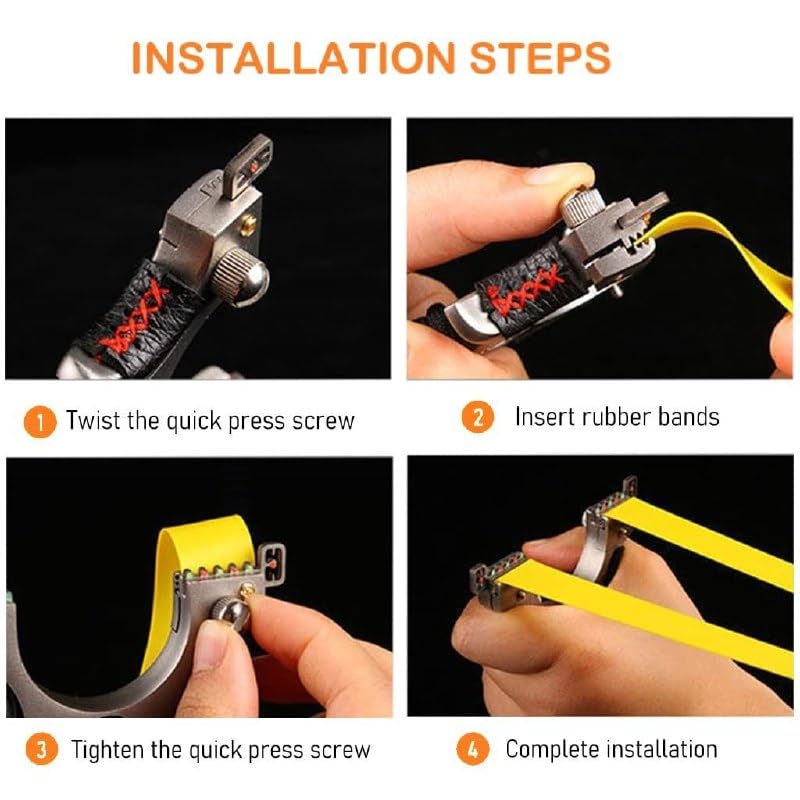 INSTALLATION STEPS

1 Twist the quick press screw

2 Insert rubber bands

3 Tighten the quick press screw

4 Complete installation