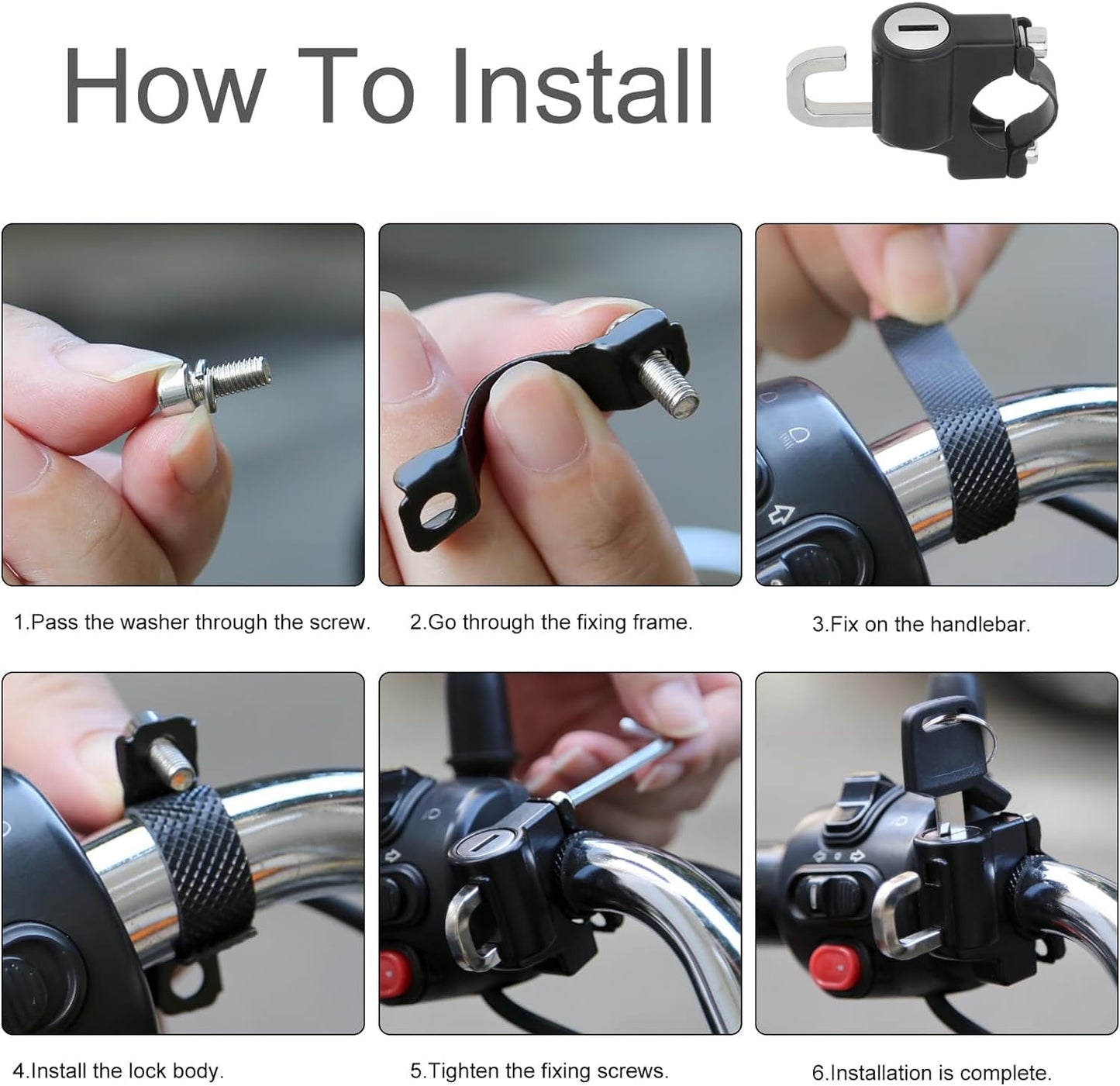 How To Install

1.Pass the washer through the screw.

2.Go through the fixing frame.

3.Fix on the handlebar.

4.Install the lock body.

5.Tighten the fixing screws.

6.Installation is complete.