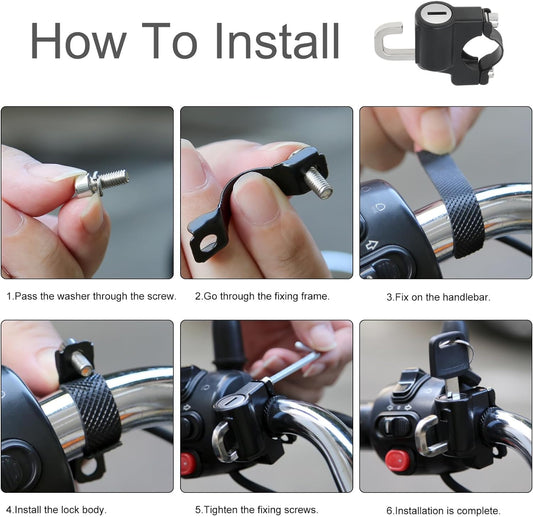 How To Install

1.Pass the washer through the screw.

2.Go through the fixing frame.

3.Fix on the handlebar.

4.Install the lock body.

5.Tighten the fixing screws.

6.Installation is complete.