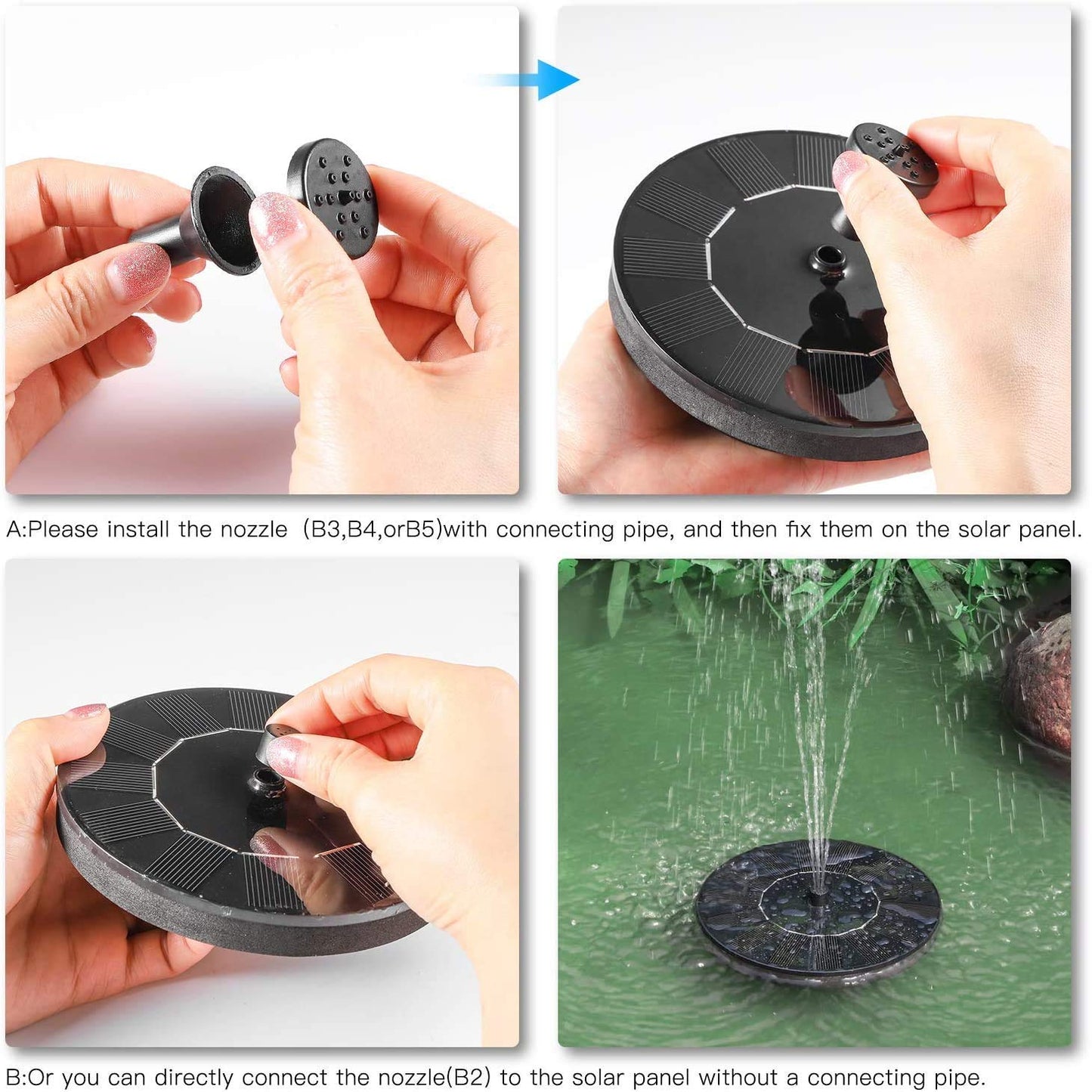 A:Please install the nozzle (B3,B4,orB5)with connecting pipe, and then fix them on the solar panel.

B:Or you can directly connect the nozzle(B2) to the solar panel without a connecting pipe.